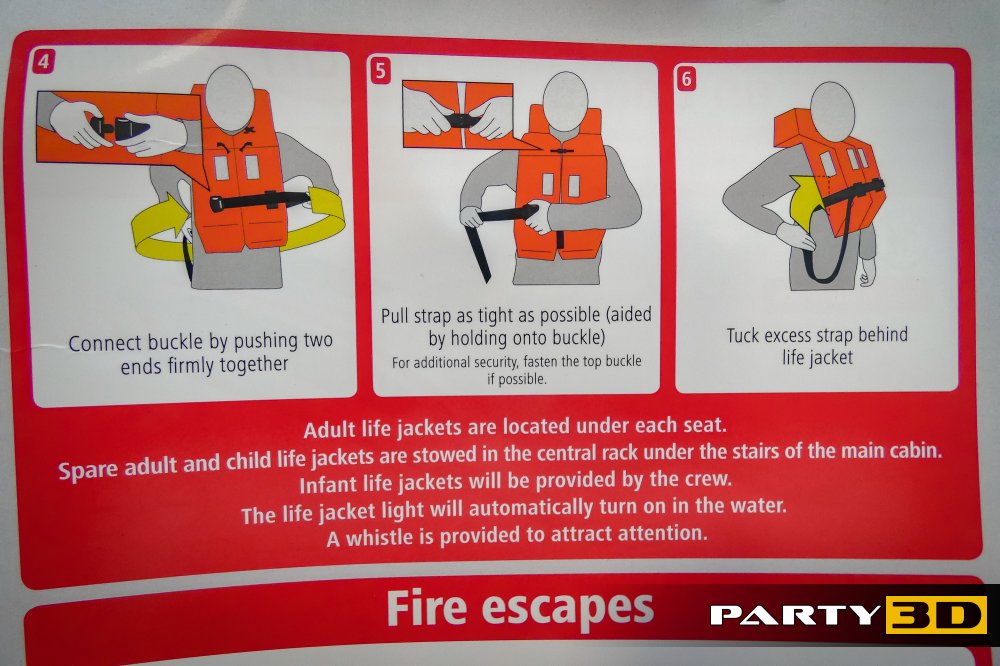 4

Connect buckle by pushing two ends firmly together

5

Pull strap as tight as possible (aided by holding onto buckle)
For additional security, fasten the top buckle if possible.

6

Tuck excess strap behind life jacket

Adult life jackets are located under each seat.
Spare adult and child life jackets are stowed in the central rack under the stairs of the main cabin.
Infant life jackets will be provided by the crew.
The life jacket light will automatically turn on in the water.
A whistle is provided to attract attention.

Fire escapes

PARTY 3D